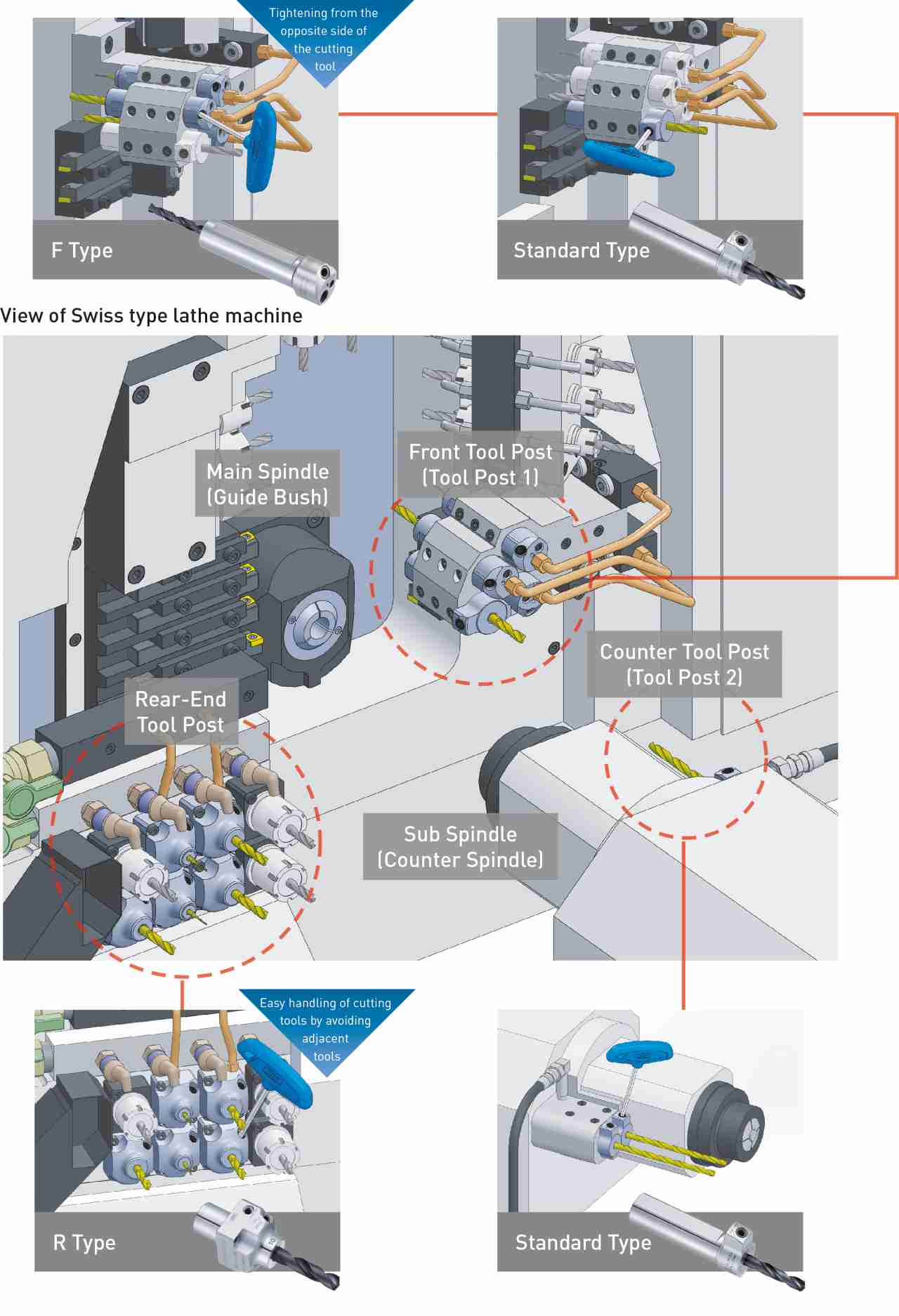 Tightening from the opposite side of the cutting tool

F Type

Standard Type

View of Swiss type lathe machine

Main Spindle (Guide Bush)

Front Tool Post (Tool Post 1)

Counter Tool Post (Tool Post 2)

Rear-End Tool Post

Sub Spindle (Counter Spindle)

Easy handling of cutting tools by avoiding adjacent tools

R Type

Standard Type